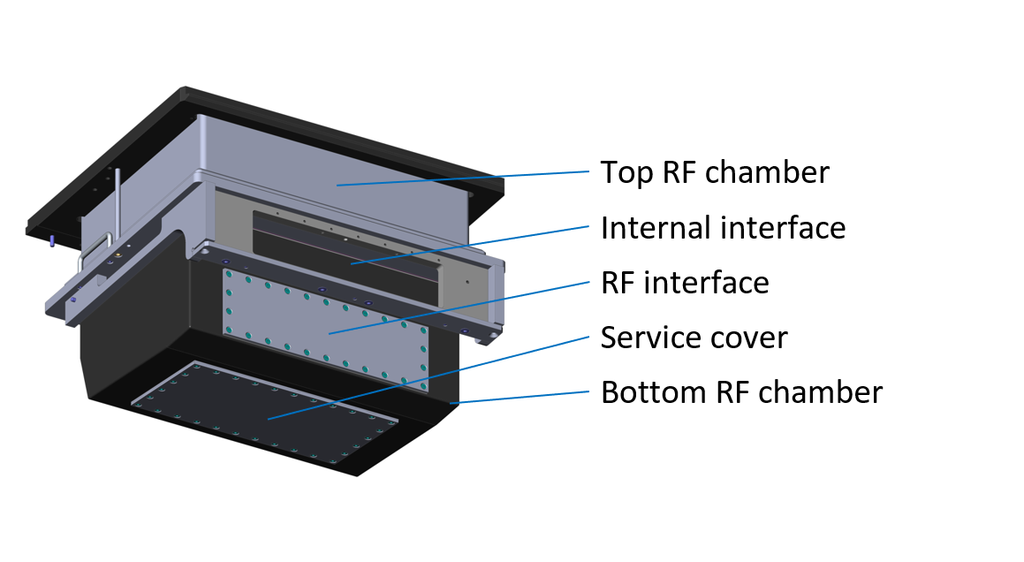 Top RF chamber
Internal interface
RF interface
Service cover
Bottom RF chamber